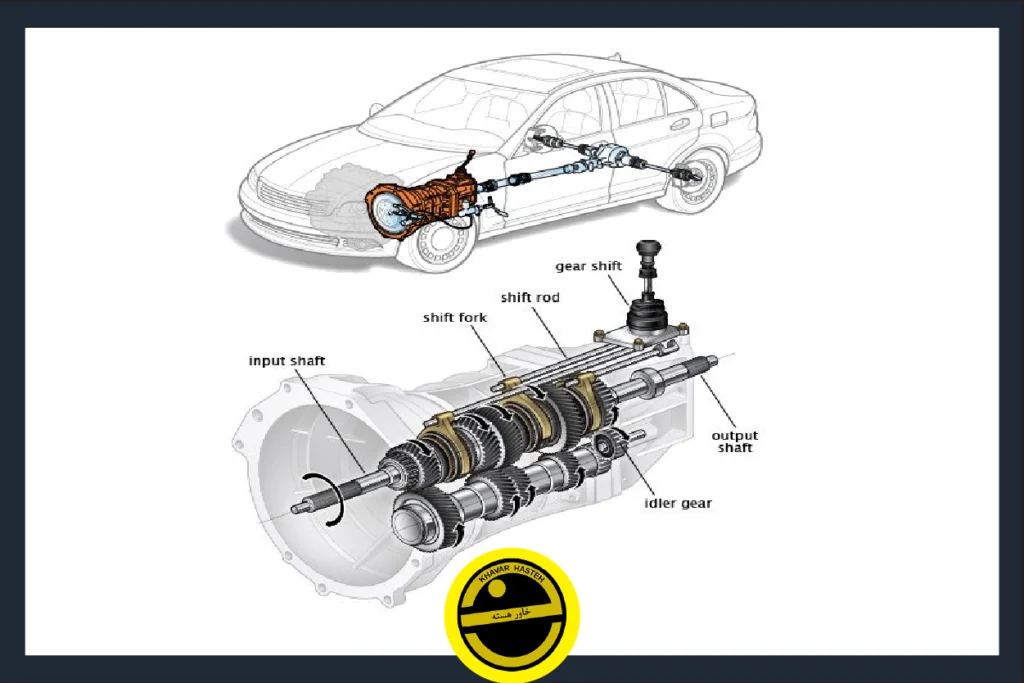 gear shift
shift rod
shift fork
input shaft
output shaft
idler gear
KHAVAR HASTEH
خاور هسته